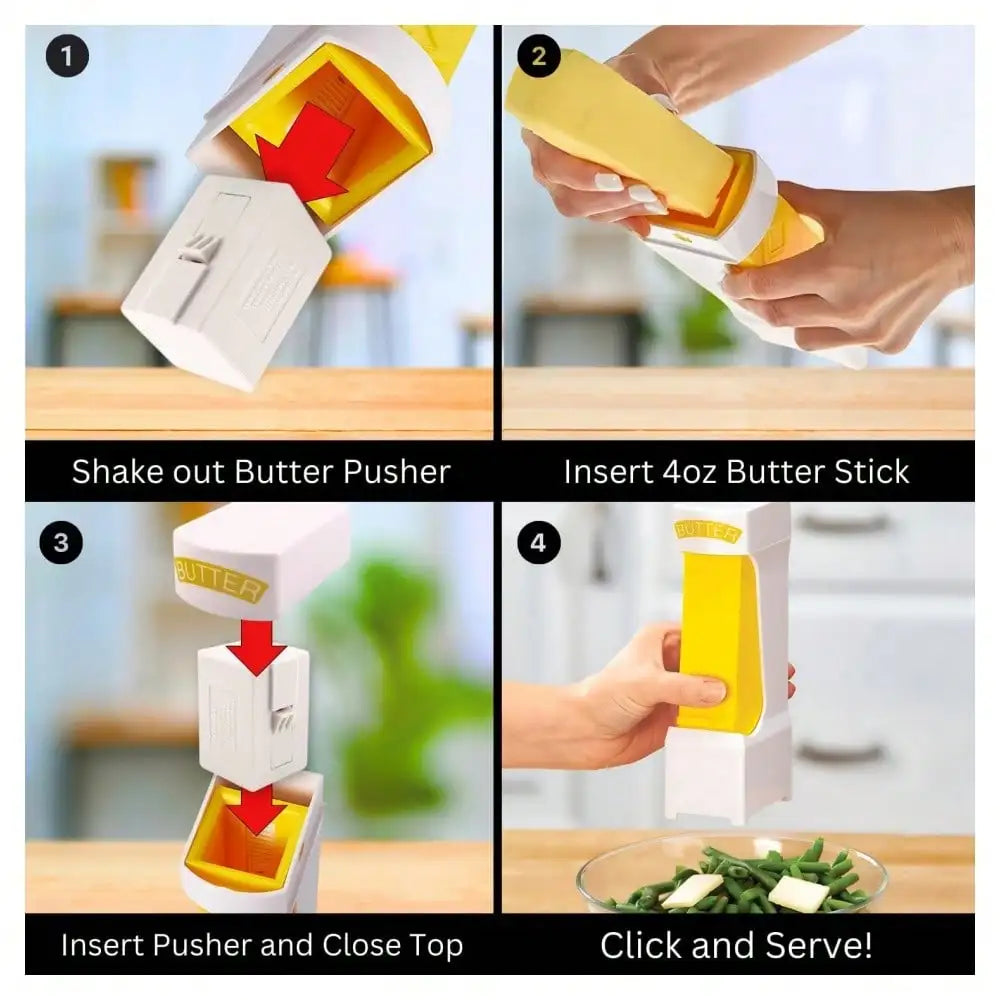 1

Shake out Butter Pusher

2

Insert 4oz Butter Stick

3

BUTTER

Insert Pusher and Close Top

4

BUTTER

Click and Serve!